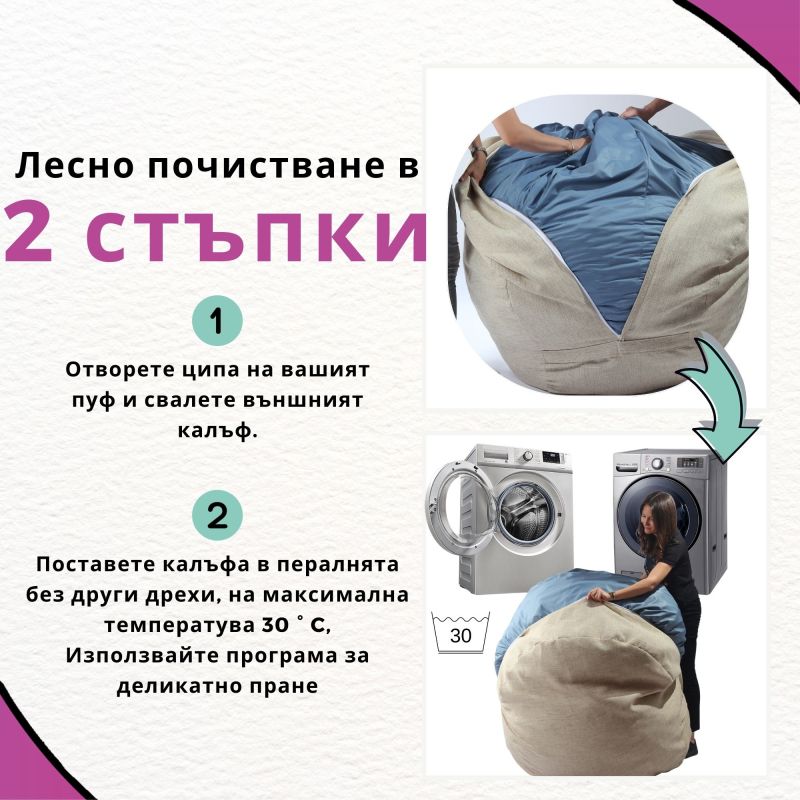 Лесно почистване в
2 стъпки

1

Отворете ципа на вашият пуф и свалете външният калъф.

2

Поставете калъфа в пералнята без други дрехи, на максимална температува 30 ˚ C, Използвайте програма за деликатно пране

30